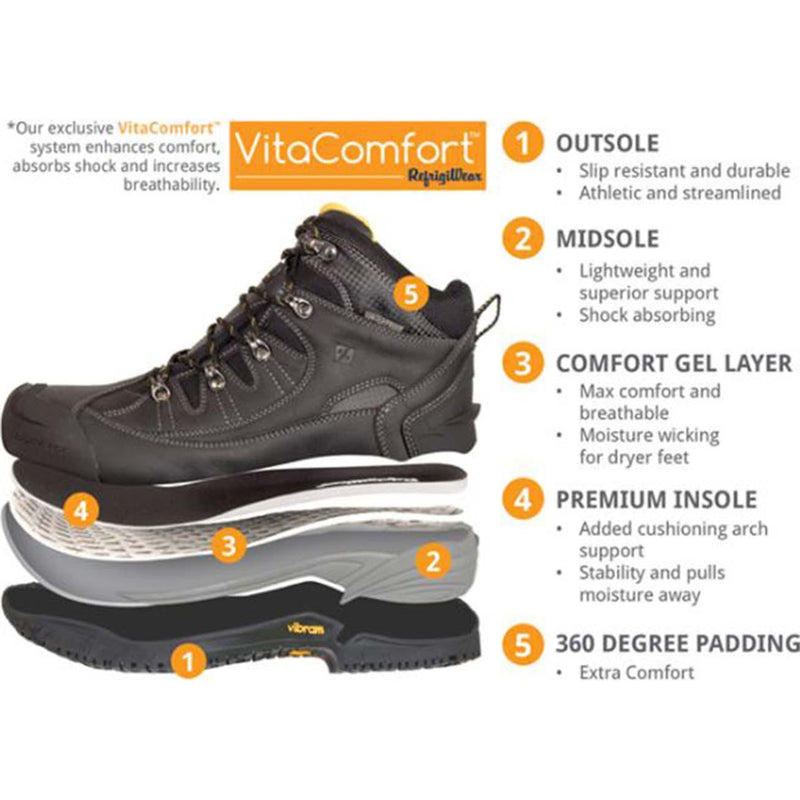 *Our exclusive VitaComfort™ system enhances comfort, absorbs shock and increases breathability.

VitaComfort™
RefrigiWear

5

4

3

2

vibram

1

1 OUTSOLE
• Slip resistant and durable
• Athletic and streamlined

2 MIDSOLE
• Lightweight and superior support
• Shock absorbing

3 COMFORT GEL LAYER
• Max comfort and breathable
• Moisture wicking for dryer feet

4 PREMIUM INSOLE
• Added cushioning arch support
• Stability and pulls moisture away

5 360 DEGREE PADDING
• Extra Comfort